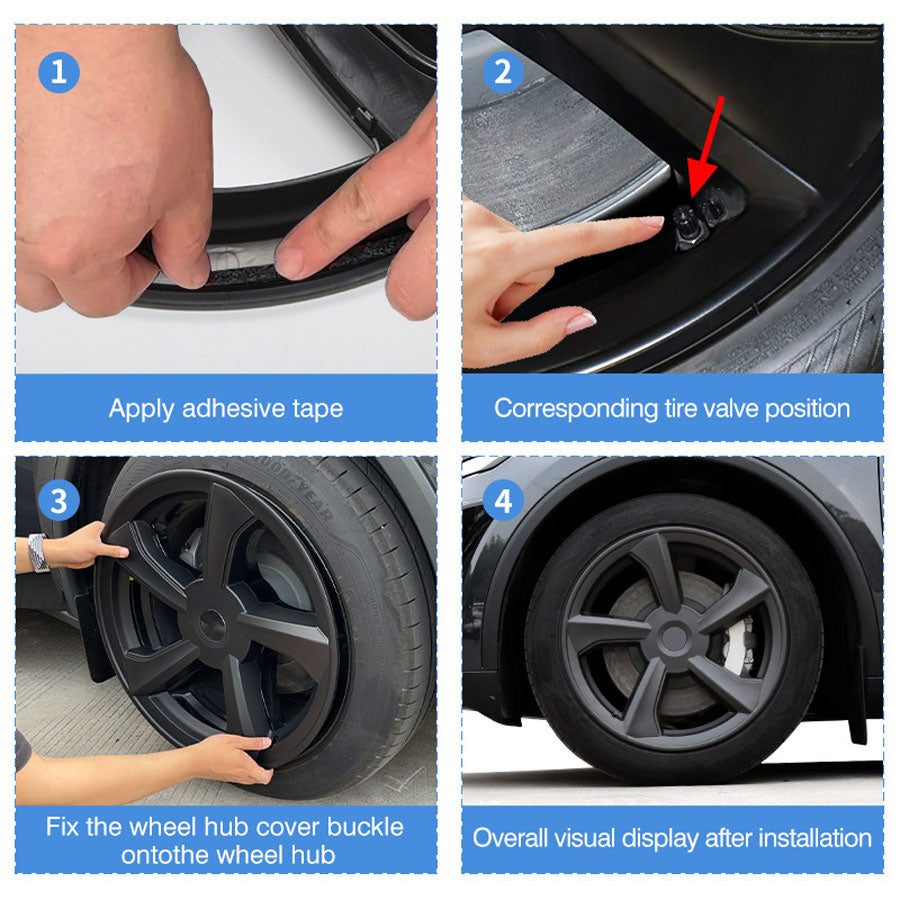 1

Apply adhesive tape

2

Corresponding tire valve position

3

GOODYEAR

Fix the wheel hub cover buckle ontothe wheel hub

4

Overall visual display after installation