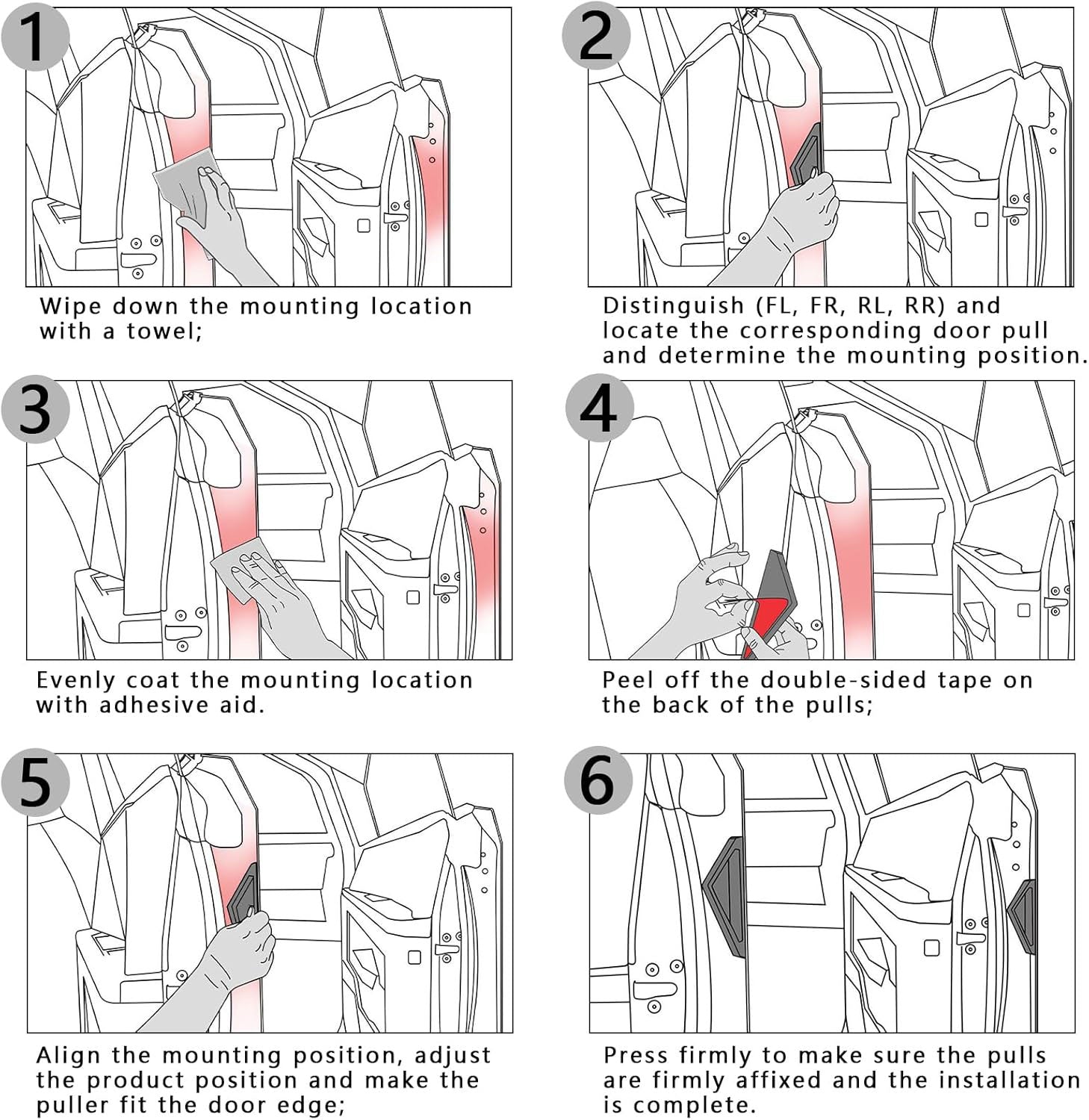 1

Wipe down the mounting location with a towel;

2

Distinguish (FL, FR, RL, RR) and locate the corresponding door pull and determine the mounting position.

3

Evenly coat the mounting location with adhesive aid.

4

Peel off the double-sided tape on the back of the pulls;

5

Align the mounting position, adjust the product position and make the puller fit the door edge;

6

Press firmly to make sure the pulls are firmly affixed and the installation is complete.