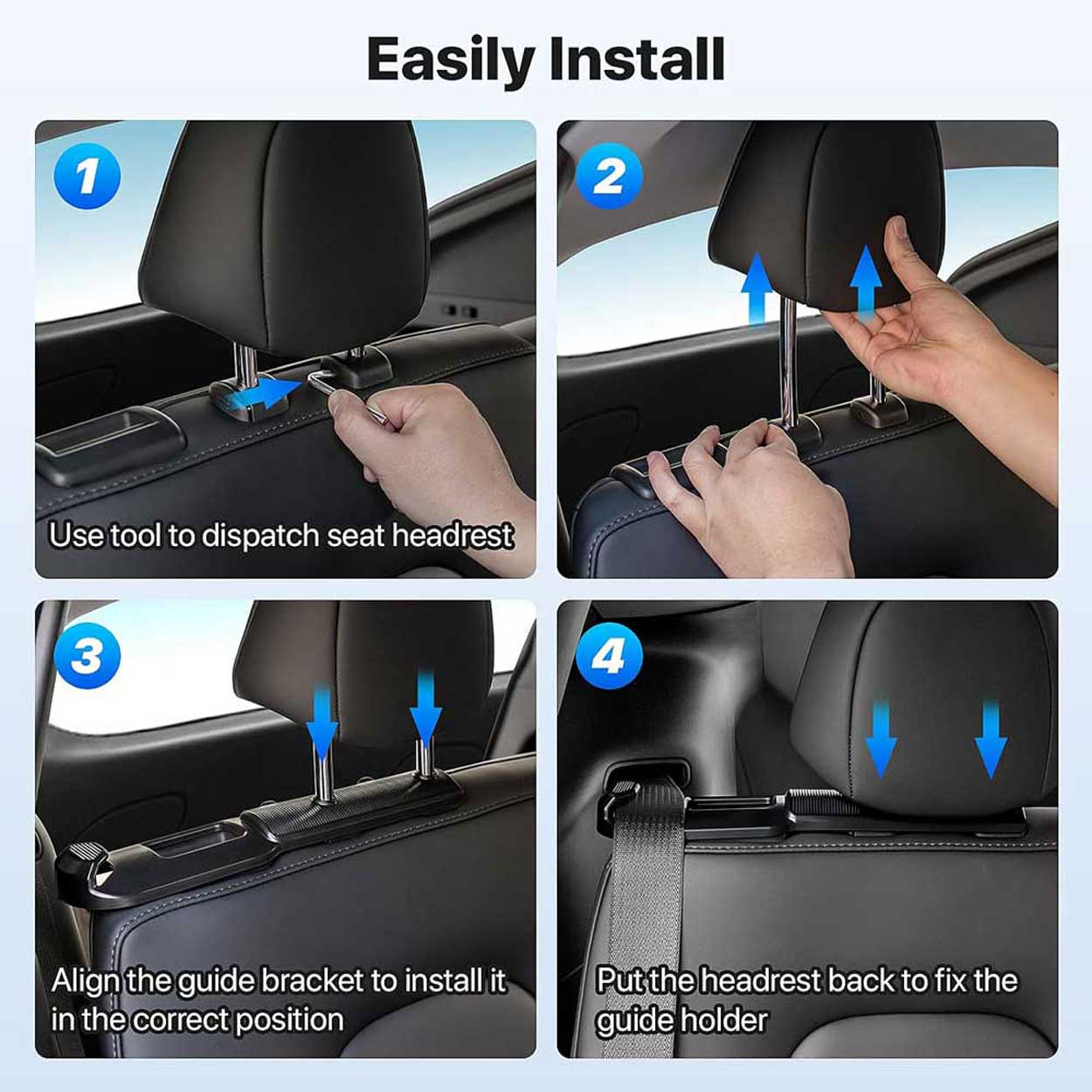 Easily Install

1
Use tool to dispatch seat headrest

2

3
Align the guide bracket to install it in the correct position

4
Put the headrest back to fix the guide holder