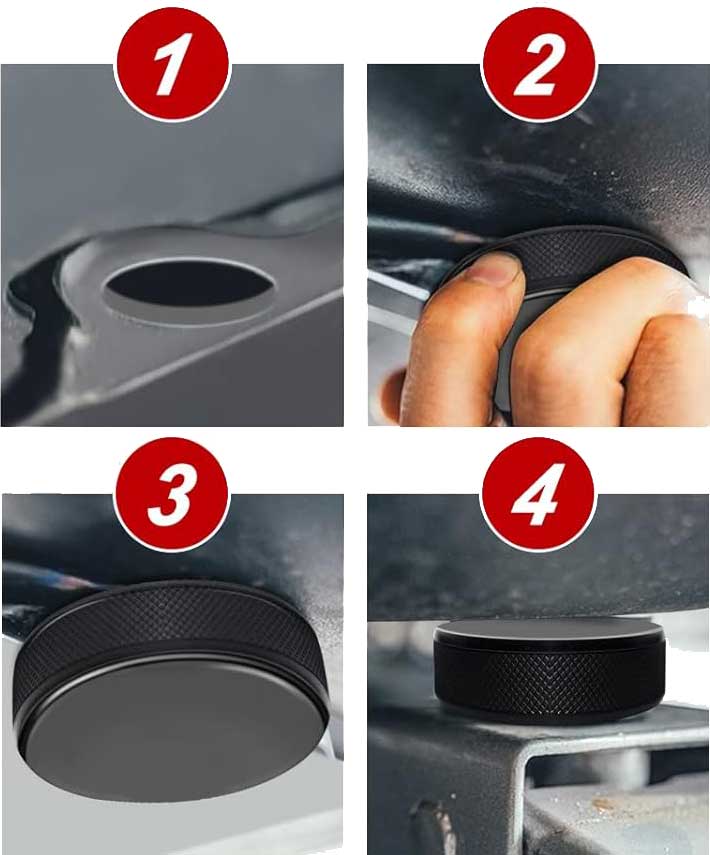 1

2

3

4