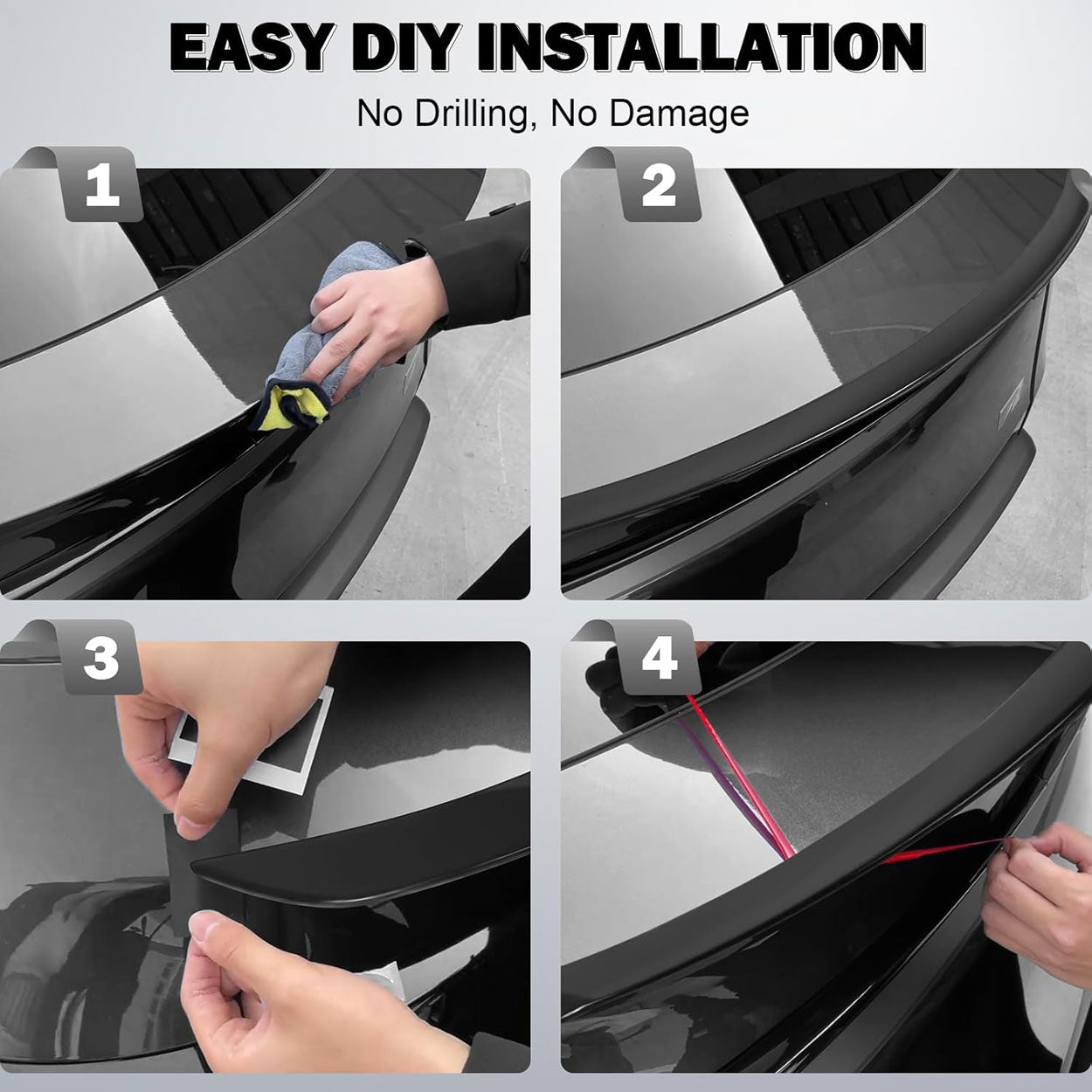 EASY DIY INSTALLATION

No Drilling, No Damage

1

2

3

4